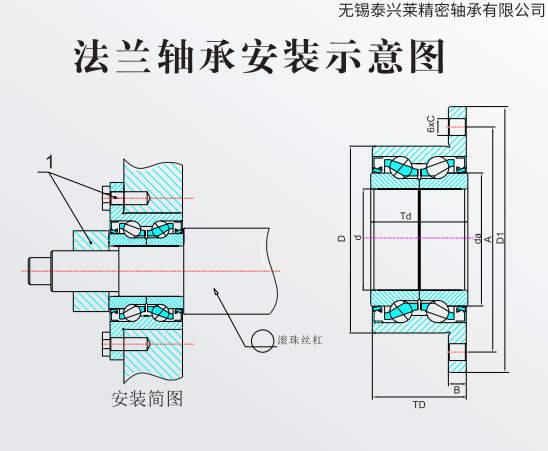 无锡泰兴莱精密轴承有限公司

法兰轴承安装示意图

1

滚珠丝杠

安装简图

6xC

Td

D

d

da

A

D1

B

TD